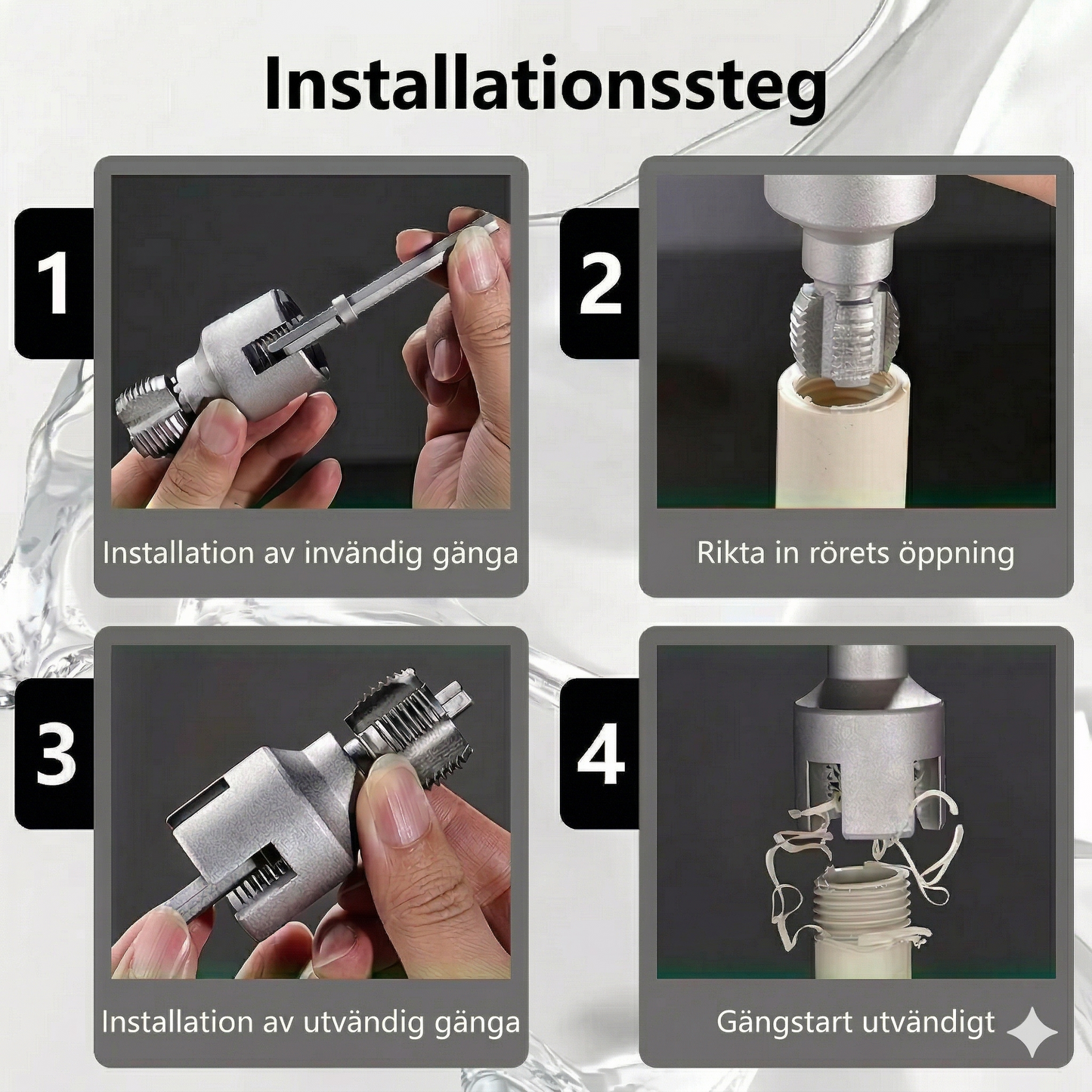 Installationssteg

1

Installation av invändig gänga

2

Rikta in rörets öppning

3

Installation av utvändig gänga

4

Gängstart utvändigt