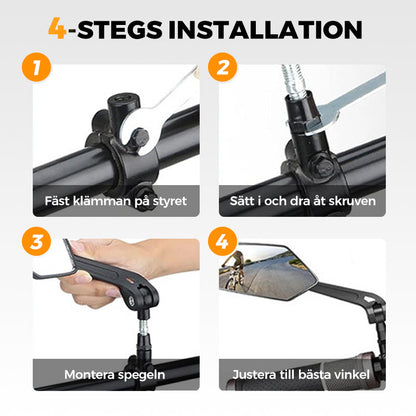 4-STEGS INSTALLATION

1
Fäst klämman på styret

2
Sätt i och dra åt skruven

3
Montera spegeln

4
Justera till bästa vinkel