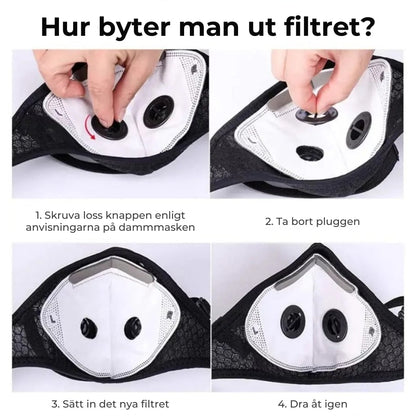 Hur byter man ut filtret?

1. Skruva loss knappen enligt anvisningarna på dammmasken

2. Ta bort pluggen

3. Sätt in det nya filtret

4. Dra åt igen