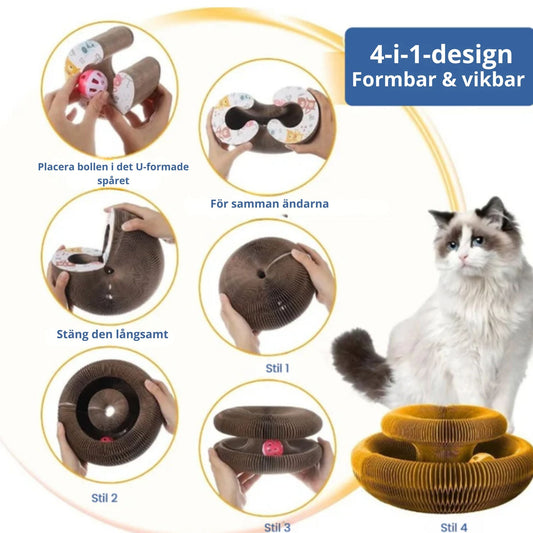 4-i-1-design
Formbar & vikbar

Placera bollen i det U-formade spåret

För samman ändarna

Stäng den långsamt

Stil 1

Stil 2

Stil 3

Stil 4